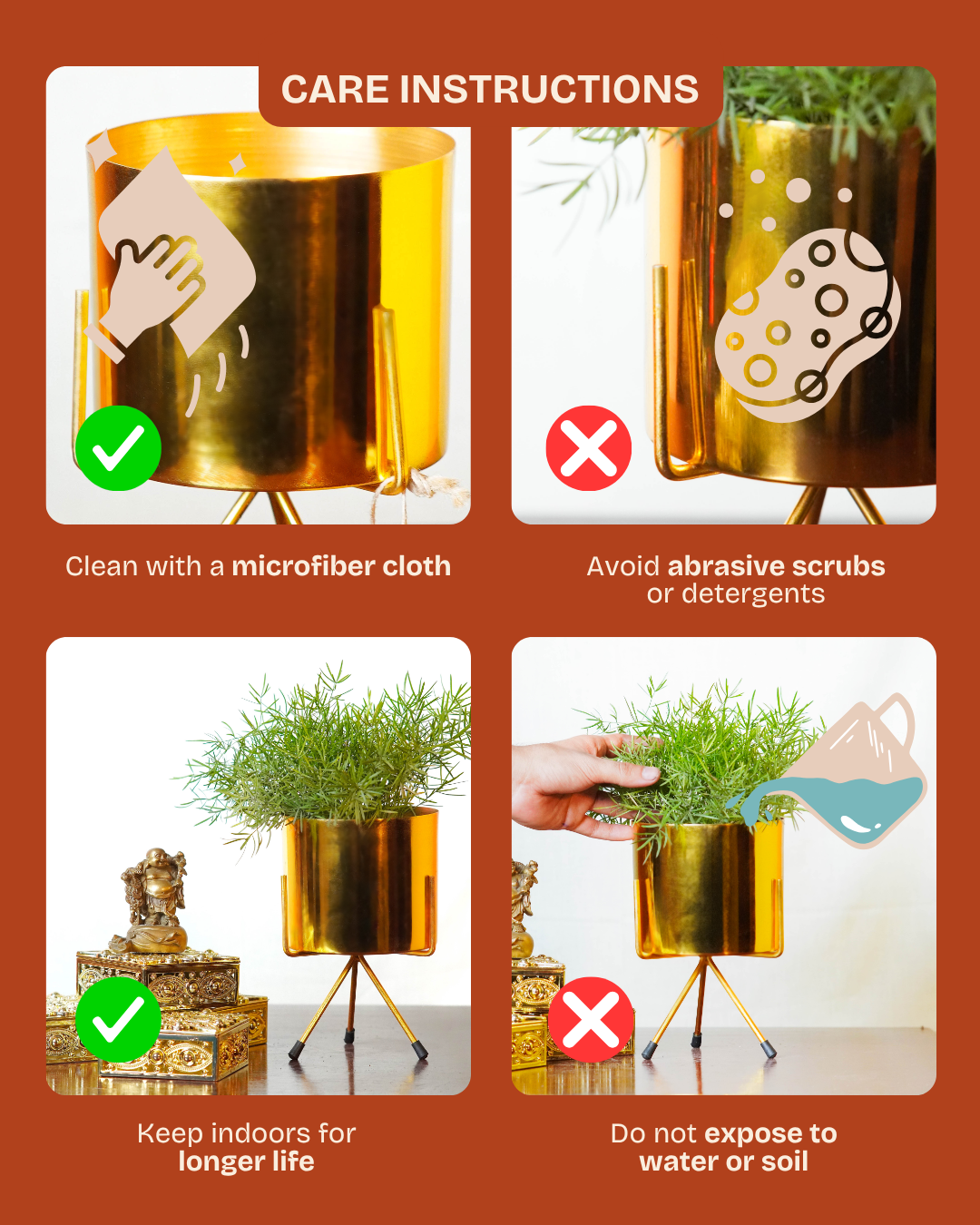 CARE INSTRUCTIONS

Clean with a microfiber cloth

Avoid abrasive scrubs or detergents

Keep indoors for longer life

Do not expose to water or soil